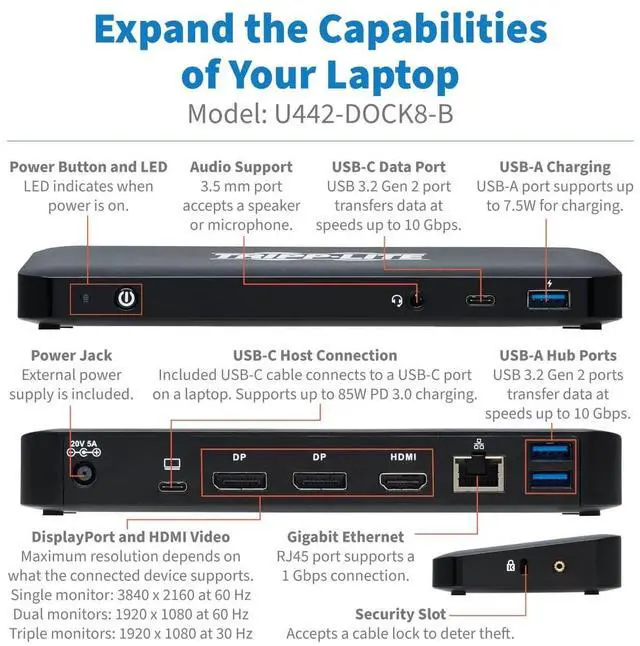 Expand the Capabilities of Your Laptop

Model: U442-DOCK8-B

Power Button and LED
LED indicates when power is on.

Audio Support
3.5 mm port accepts a speaker or microphone.

USB-C Data Port
USB 3.2 Gen 2 port transfers data at speeds up to 10 Gbps.

USB-A Charging
USB-A port supports up to 7.5W for charging.

TRIPP·LITE

Power Jack
External power supply is included.

USB-C Host Connection
Included USB-C cable connects to a USB-C port on a laptop. Supports up to 85W PD 3.0 charging.

USB-A Hub Ports
USB 3.2 Gen 2 ports transfer data at speeds up to 10 Gbps.

20V 5A

DP

DP

HDMI

DisplayPort and HDMI Video
Maximum resolution depends on what the connected device supports.
Single monitor: 3840 x 2160 at 60 Hz
Dual monitors: 1920 x 1080 at 60 Hz
Triple monitors: 1920 x 1080 at 30 Hz

Gigabit Ethernet
RJ45 port supports a 1 Gbps connection.

Security Slot
Accepts a cable lock to deter theft.