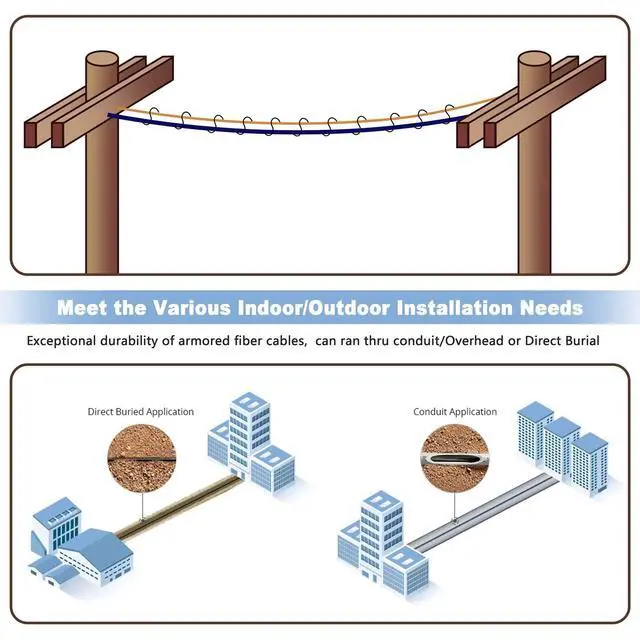 Meet the Various Indoor/Outdoor Installation Needs

Exceptional durability of armored fiber cables, can ran thru conduit/Overhead or Direct Burial

Direct Buried Application

Conduit Application