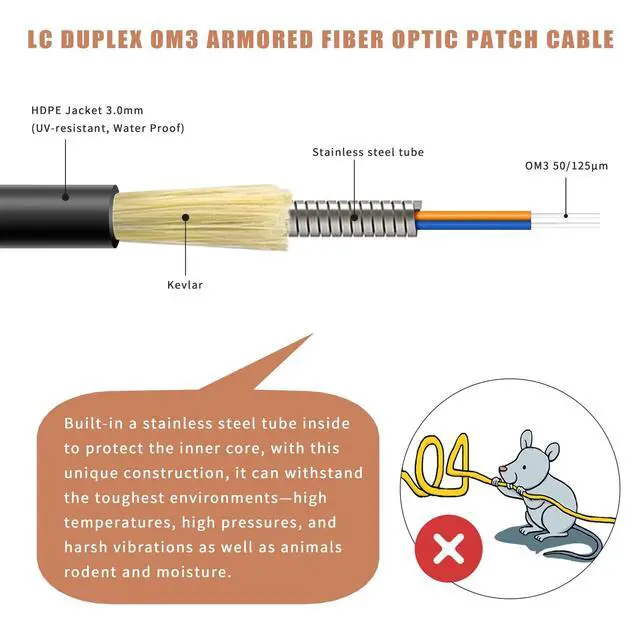 LC DUPLEX OM3 ARMORED FIBER OPTIC PATCH CABLE

HDPE Jacket 3.0mm
(UV-resistant, Water Proof)

Stainless steel tube

OM3 50/125μm

Kevlar

Built-in a stainless steel tube inside to protect the inner core, with this unique construction, it can withstand the toughest environments—high temperatures, high pressures, and harsh vibrations as well as animals rodent and moisture.