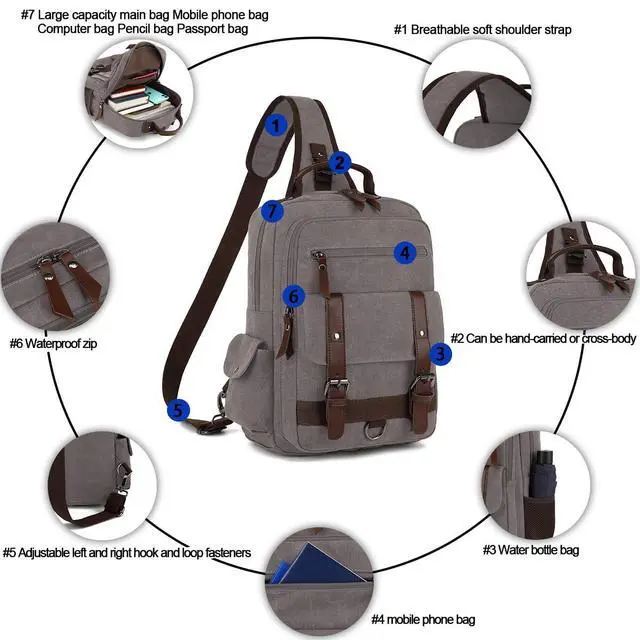 #7 Large capacity main bag Mobile phone bag Computer bag Pencil bag Passport bag

#1 Breathable soft shoulder strap

1
2
7
4
6
3
5

#6 Waterproof zip

#2 Can be hand-carried or cross-body

#5 Adjustable left and right hook and loop fasteners

#3 Water bottle bag

#4 mobile phone bag