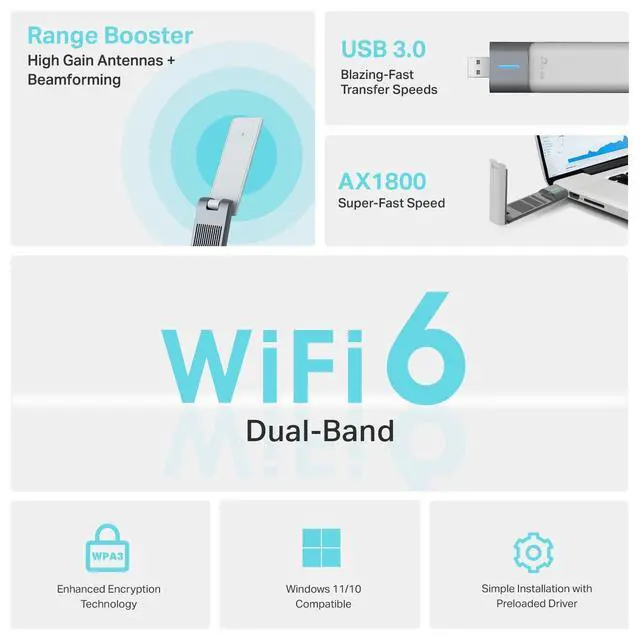 Range Booster
High Gain Antennas + Beamforming

USB 3.0
Blazing-Fast Transfer Speeds

AX1800
Super-Fast Speed

WiFi 6
Dual-Band

WPA3
Enhanced Encryption Technology

Windows 11/10 Compatible

Simple Installation with Preloaded Driver