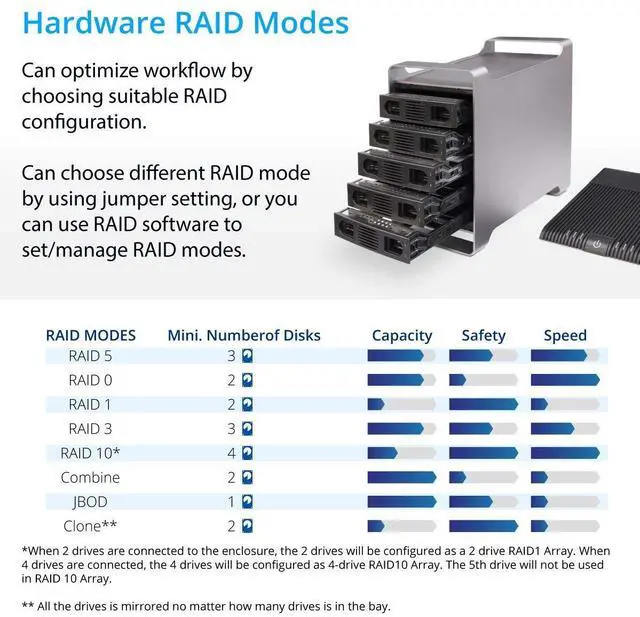 Hardware RAID Modes

Can optimize workflow by choosing suitable RAID configuration.

Can choose different RAID mode by using jumper setting, or you can use RAID software to set/manage RAID modes.

| RAID MODES | Mini. Numberof Disks | Capacity | Safety | Speed |
|---|---|---|---|---|
| RAID 5 | 3 | | | |
| RAID 0 | 2 | | | |
| RAID 1 | 2 | | | |
| RAID 3 | 3 | | | |
| RAID 10* | 4 | | | |
| Combine | 2 | | | |
| JBOD | 1 | | | |
| Clone** | 2 | | | |

*When 2 drives are connected to the enclosure, the 2 drives will be configured as a 2 drive RAID1 Array. When 4 drives are connected, the 4 drives will be configured as 4-drive RAID10 Array. The 5th drive will not be used in RAID 10 Array.

** All the drives is mirrored no matter how many drives is in the bay.