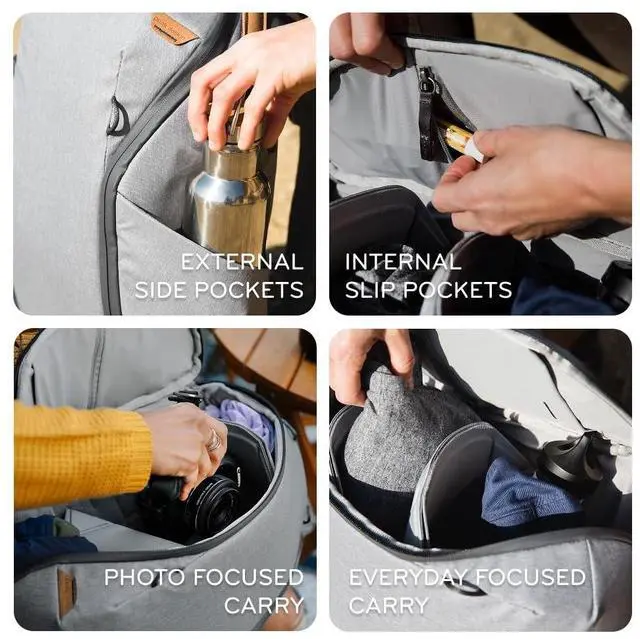 EXTERNAL
SIDE POCKETS

INTERNAL
SLIP POCKETS

PHOTO FOCUSED
CARRY

EVERYDAY FOCUSED
CARRY