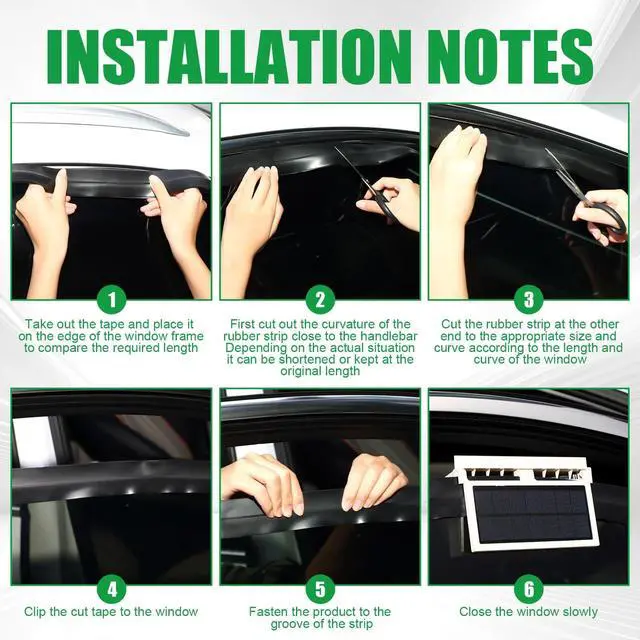 INSTALLATION NOTES

1
Take out the tape and place it on the edge of the window frame to compare the required length

2
First cut out the curvature of the rubber strip close to the handlebar Depending on the actual situation it can be shortened or kept at the original length

3
Cut the rubber strip at the other end to the appropriate size and curve according to the length and curve of the window

4
Clip the cut tape to the window

5
Fasten the product to the groove of the strip

6
Close the window slowly