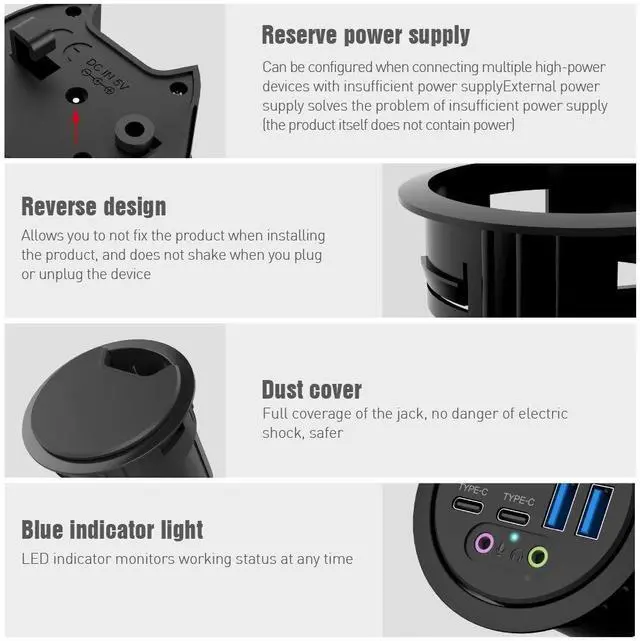 DC IN 5V

Reserve power supply

Can be configured when connecting multiple high-power devices with insufficient power supplyExternal power supply solves the problem of insufficient power supply (the product itself does not contain power)

Reverse design

Allows you to not fix the product when installing the product, and does not shake when you plug or unplug the device

Dust cover

Full coverage of the jack, no danger of electric shock, safer

Blue indicator light

LED indicator monitors working status at any time

TYPE-C

TYPE-C