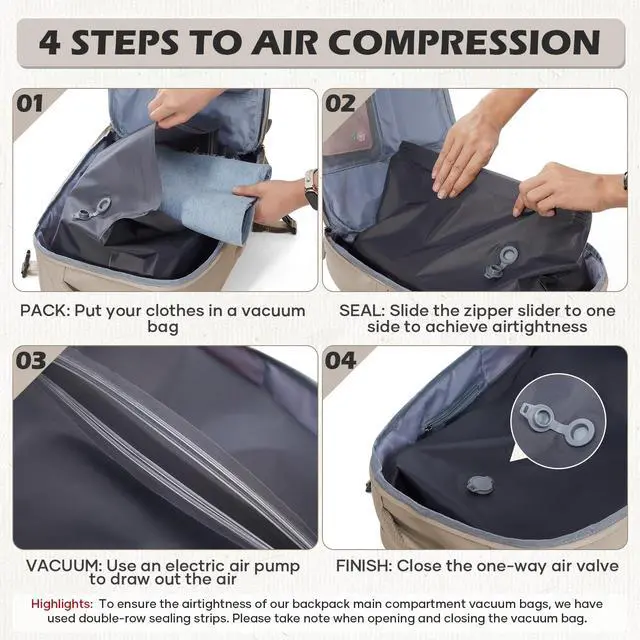 4 STEPS TO AIR COMPRESSION

01

PACK: Put your clothes in a vacuum bag

02

SEAL: Slide the zipper slider to one side to achieve airtightness

03

VACUUM: Use an electric air pump to draw out the air

04

FINISH: Close the one-way air valve

Highlights: To ensure the airtightness of our backpack main compartment vacuum bags, we have used double-row sealing strips. Please take note when opening and closing the vacuum bag.