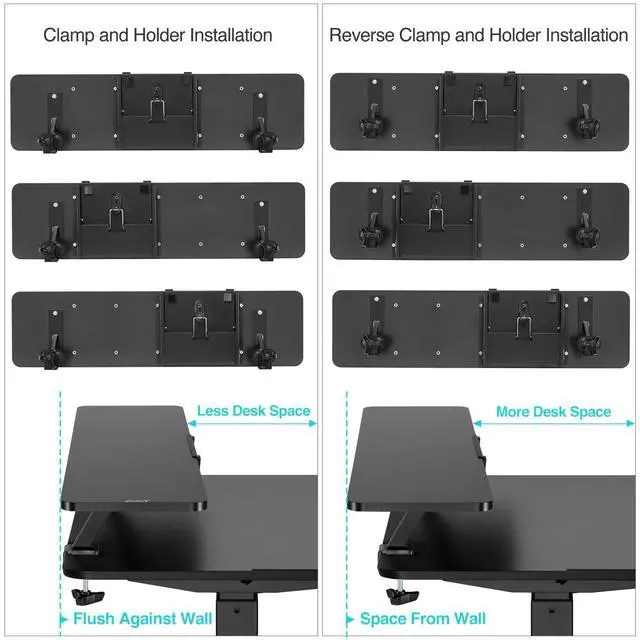 Clamp and Holder Installation

Less Desk Space

Flush Against Wall

Reverse Clamp and Holder Installation

More Desk Space

Space From Wall