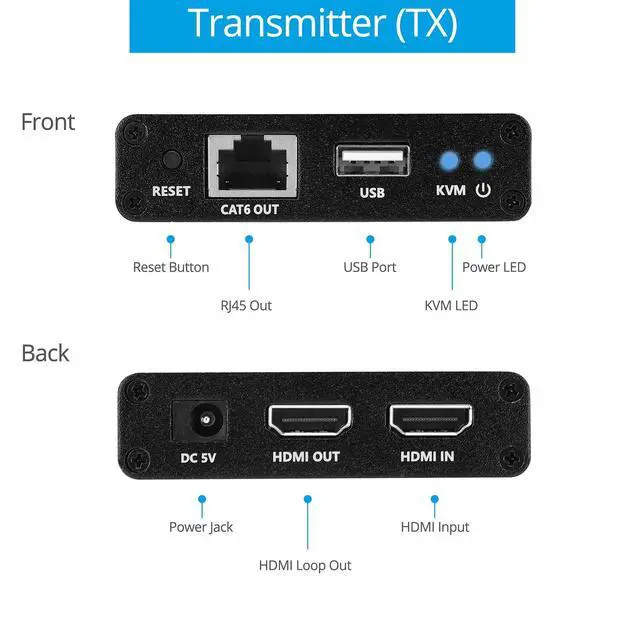 Transmitter (TX)

Front

RESET

CAT6 OUT

USB

KVM

Reset Button

RJ45 Out

USB Port

KVM LED

Power LED

Back

DC 5V

HDMI OUT

HDMI IN

Power Jack

HDMI Loop Out

HDMI Input