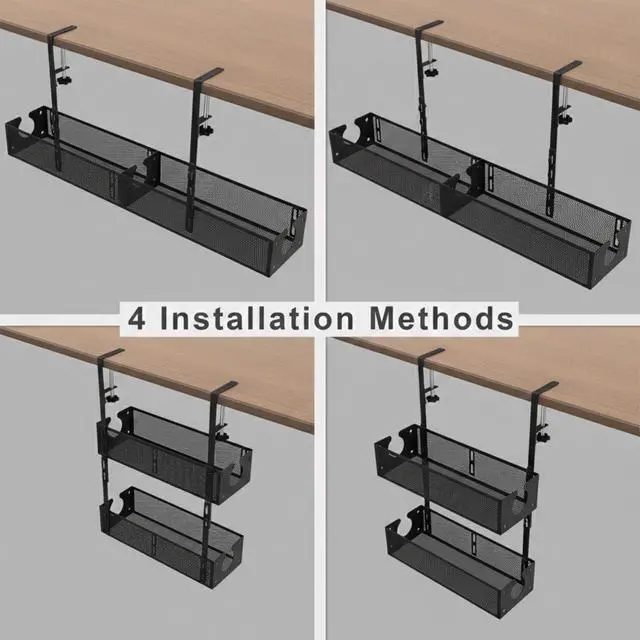 4 Installation Methods