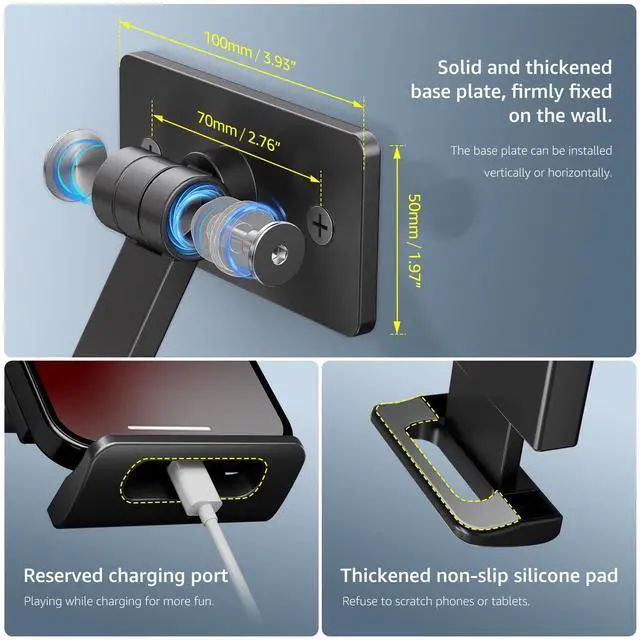 100mm / 3.93"

70mm / 2.76"

50mm / 1.97"

Solid and thickened base plate, firmly fixed on the wall.

The base plate can be installed vertically or horizontally.

Reserved charging port

Playing while charging for more fun.

Thickened non-slip silicone pad

Refuse to scratch phones or tablets.