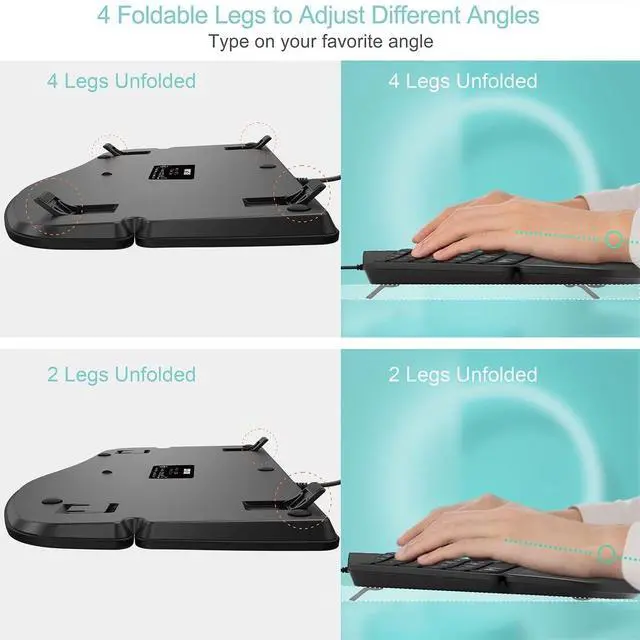 4 Foldable Legs to Adjust Different Angles
Type on your favorite angle

4 Legs Unfolded

4 Legs Unfolded

2 Legs Unfolded

2 Legs Unfolded