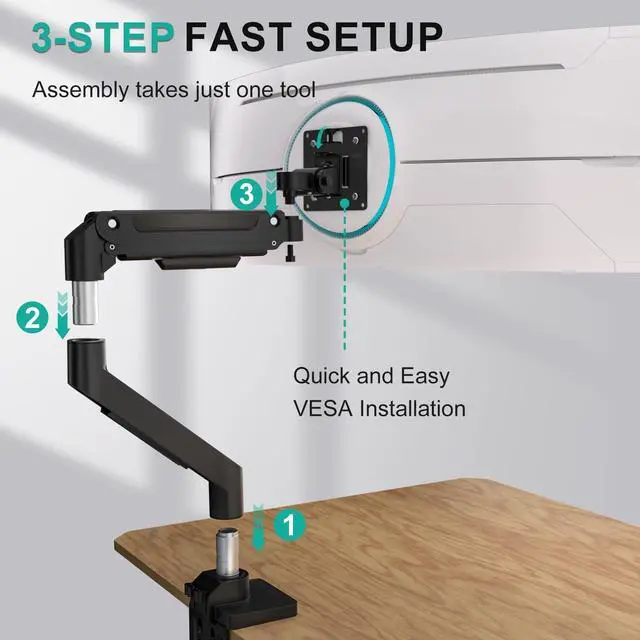 3-STEP FAST SETUP

Assembly takes just one tool

3

2

Quick and Easy VESA Installation

1