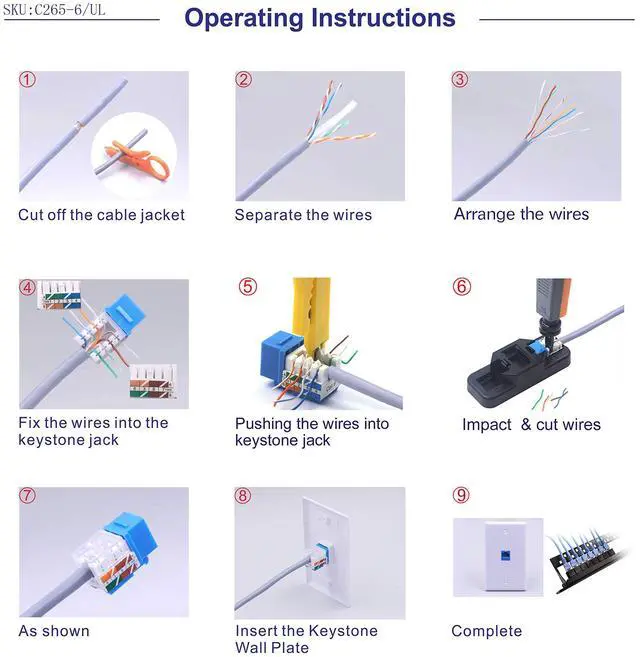 SKU:C265-6/UL

Operating Instructions

①
Cut off the cable jacket

②
Separate the wires

③
Arrange the wires

④
Fix the wires into the keystone jack

⑤
Pushing the wires into keystone jack

⑥
Impact & cut wires

⑦
As shown

⑧
Insert the Keystone Wall Plate

⑨
Complete