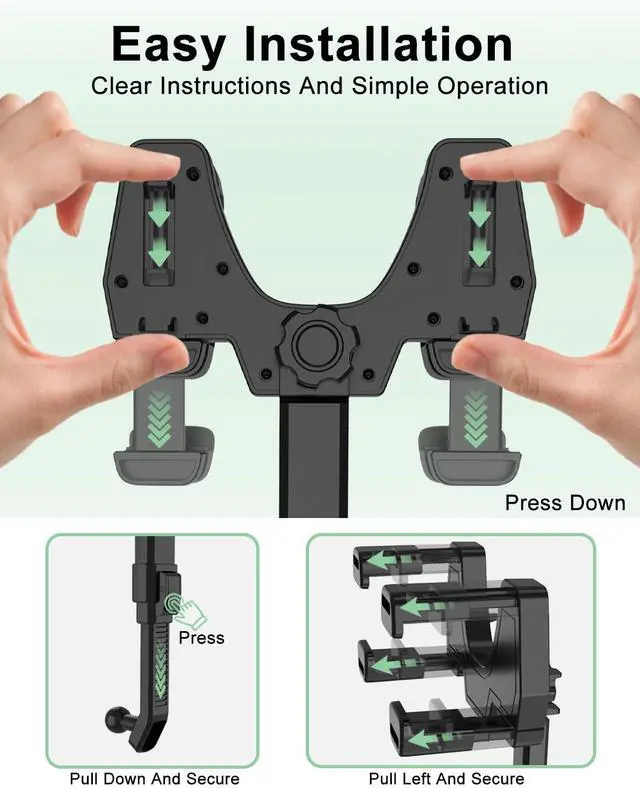 Easy Installation
Clear Instructions And Simple Operation

Press Down

Press

Pull Down And Secure

Pull Left And Secure