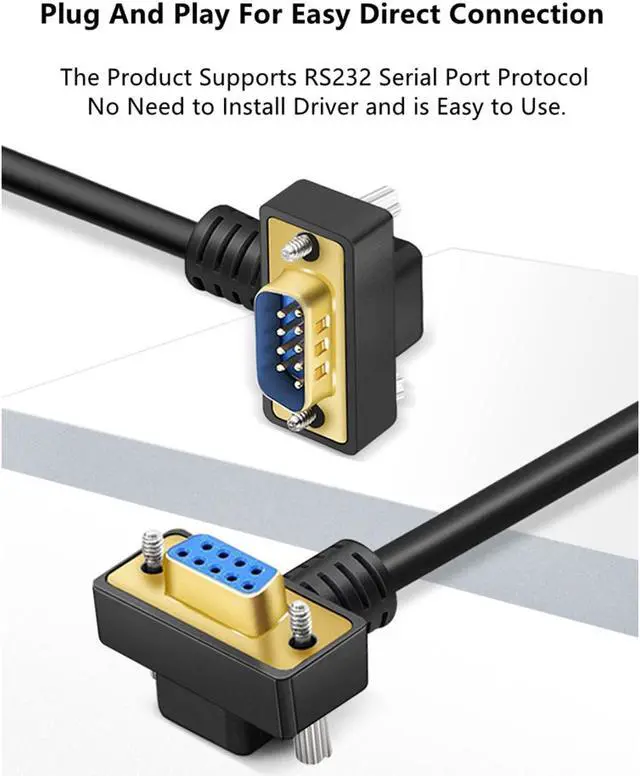 Plug And Play For Easy Direct Connection

The Product Supports RS232 Serial Port Protocol
No Need to Install Driver and is Easy to Use.