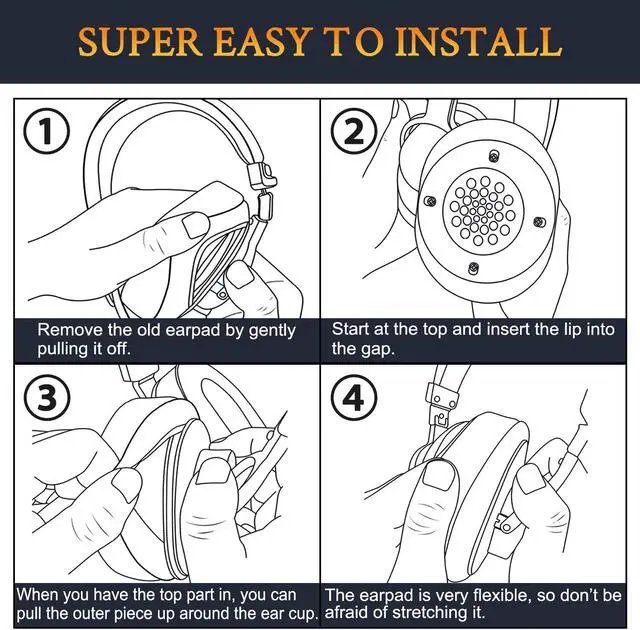 SUPER EASY TO INSTALL

①

Remove the old earpad by gently pulling it off.

②

Start at the top and insert the lip into the gap.

③

When you have the top part in, you can pull the outer piece up around the ear cup.

④

The earpad is very flexible, so don't be afraid of stretching it.