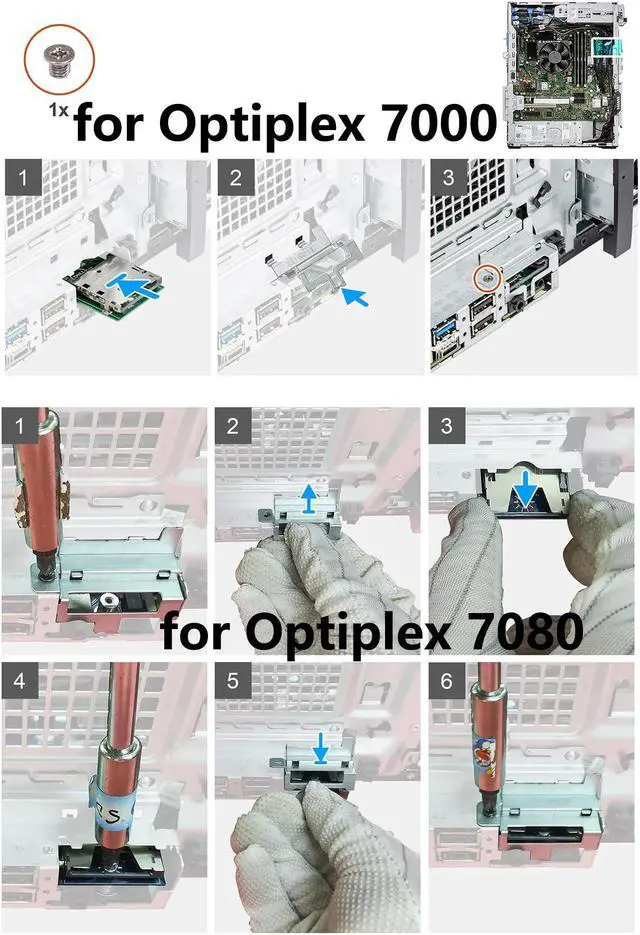 1x for Optiplex 7000

1

2

3

1

2

3

for Optiplex 7080

4

5

6