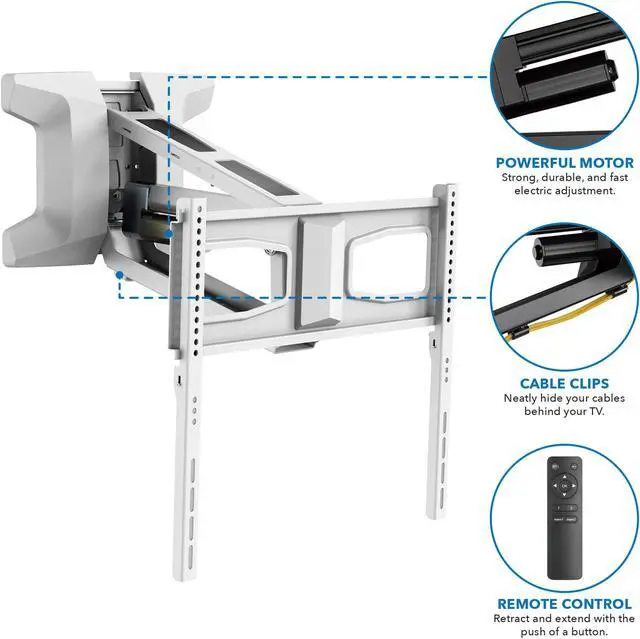 POWERFUL MOTOR
Strong, durable, and fast electric adjustment.

CABLE CLIPS
Neatly hide your cables behind your TV.

OK

REMOTE CONTROL
Retract and extend with the push of a button.