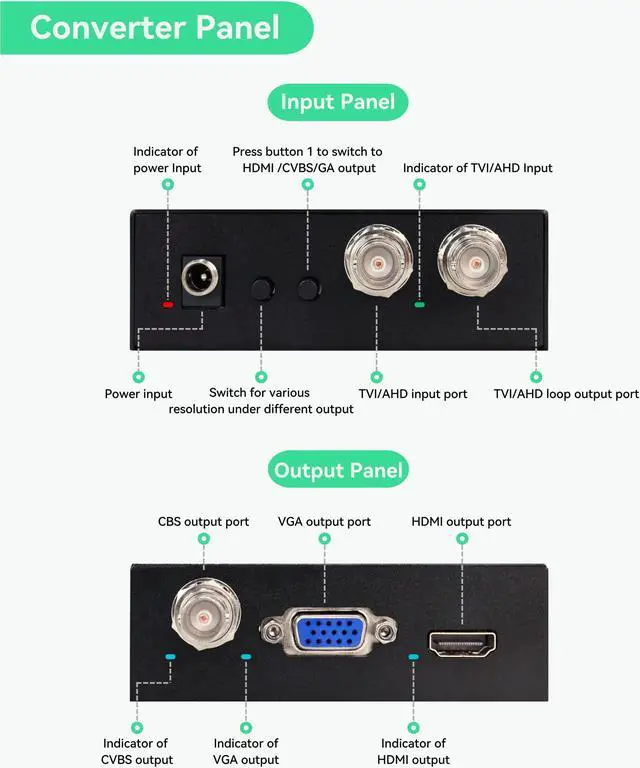 Converter Panel

Input Panel

Indicator of power Input

Press button 1 to switch to HDMI /CVBS/GA output

Indicator of TVI/AHD Input

Power input

Switch for various resolution under different output

TVI/AHD input port

TVI/AHD loop output port

Output Panel

CBS output port

VGA output port

HDMI output port

Indicator of CVBS output

Indicator of VGA output

Indicator of HDMI output