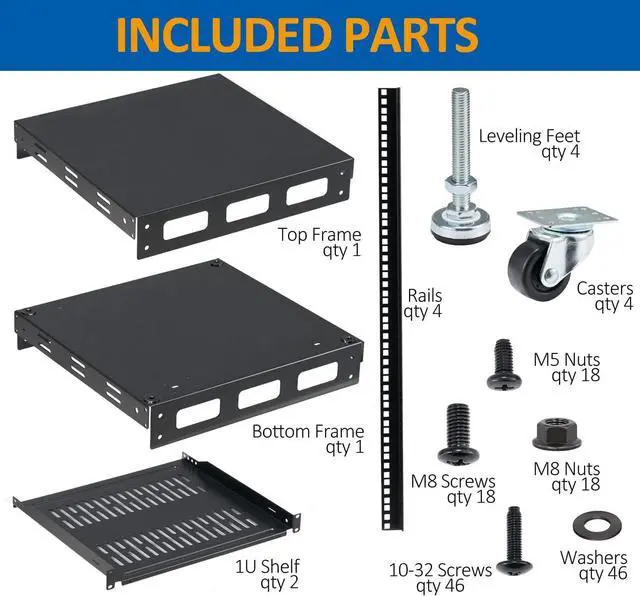 INCLUDED PARTS

Top Frame
qty 1

Bottom Frame
qty 1

1U Shelf
qty 2

Rails
qty 4

Leveling Feet
qty 4

Casters
qty 4

M5 Nuts
qty 18

M8 Screws
qty 18

M8 Nuts
qty 18

10-32 Screws
qty 46

Washers
qty 46