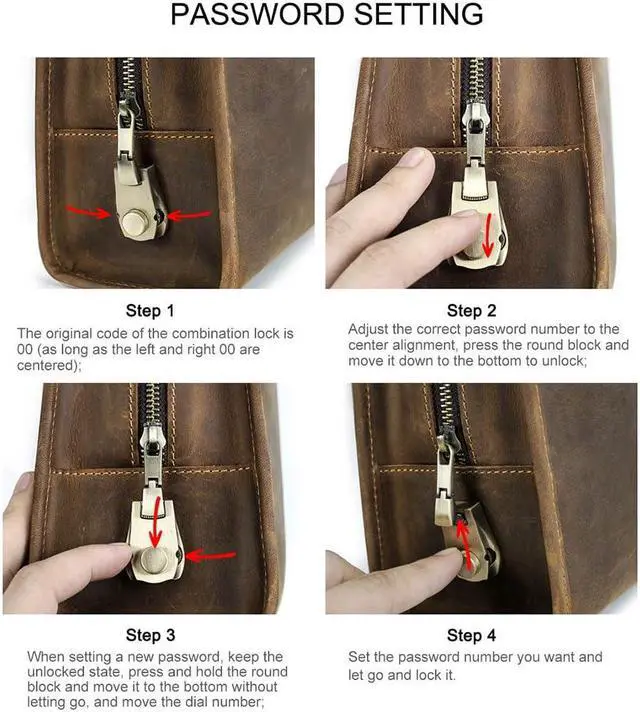 PASSWORD SETTING

Step 1
The original code of the combination lock is 00 (as long as the left and right 00 are centered);

Step 2
Adjust the correct password number to the center alignment, press the round block and move it down to the bottom to unlock;

Step 3
When setting a new password, keep the unlocked state, press and hold the round block and move it to the bottom without letting go, and move the dial number;

Step 4
Set the password number you want and let go and lock it.