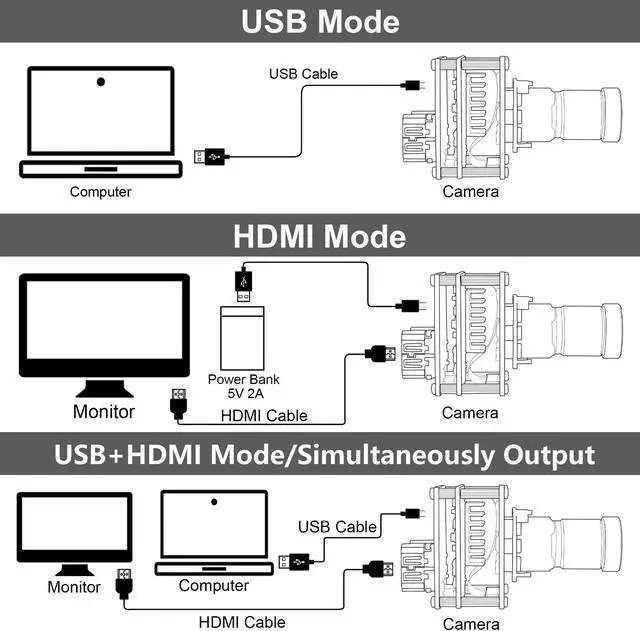 USB Mode

USB Cable

Computer

Camera

HDMI Mode

Power Bank
5V 2A

Monitor

HDMI Cable

Camera

USB+HDMI Mode/Simultaneously Output

USB Cable

Monitor

Computer

HDMI Cable

Camera