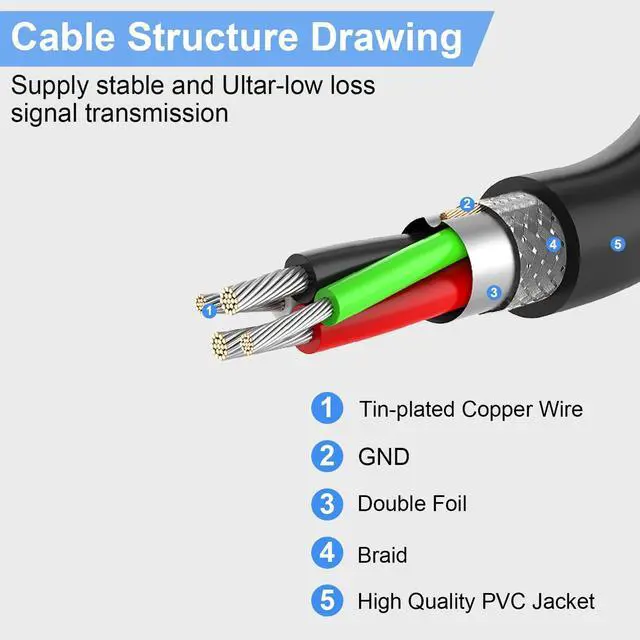 Cable Structure Drawing

Supply stable and Ultar-low loss signal transmission

2
4
5
3
1

1 Tin-plated Copper Wire

2 GND

3 Double Foil

4 Braid

5 High Quality PVC Jacket