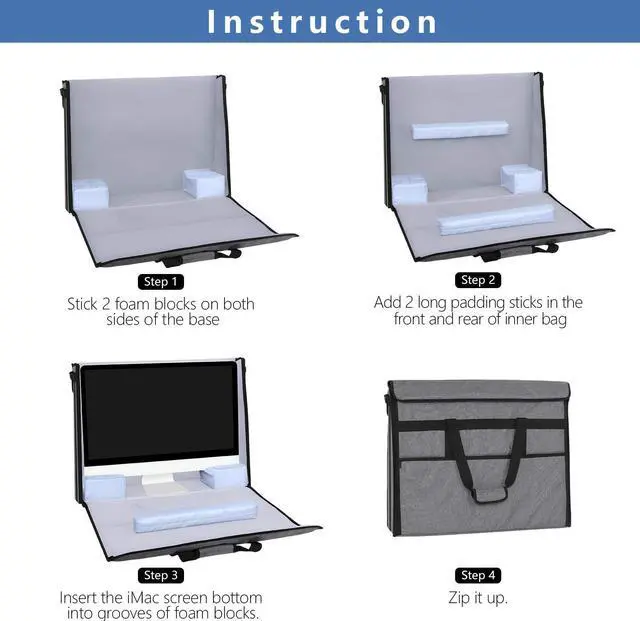 Instruction

Step 1
Stick 2 foam blocks on both sides of the base

Step 2
Add 2 long padding sticks in the front and rear of inner bag

Step 3
Insert the iMac screen bottom into grooves of foam blocks.

Step 4
Zip it up.