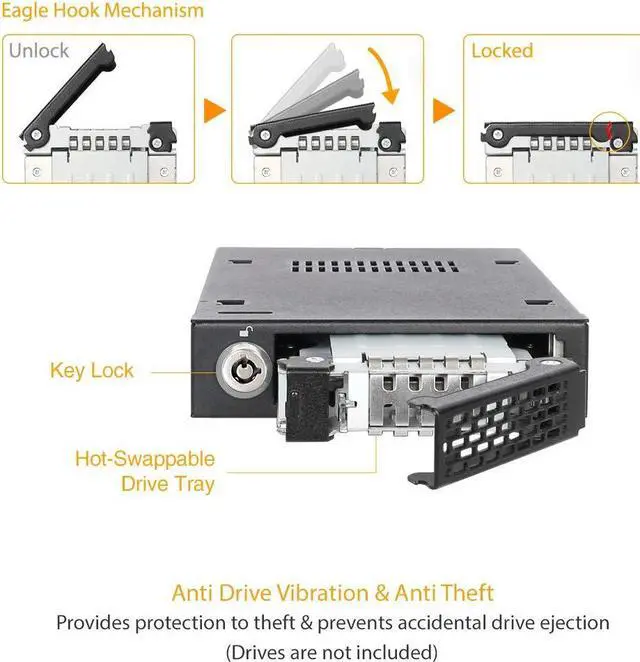 Eagle Hook Mechanism

Unlock

Locked

Key Lock

Hot-Swappable Drive Tray

Anti Drive Vibration & Anti Theft

Provides protection to theft & prevents accidental drive ejection

(Drives are not included)