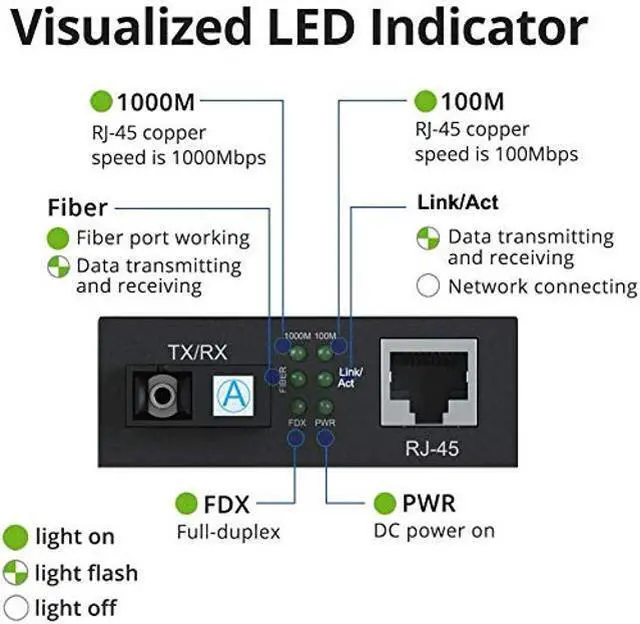 Visualized LED Indicator

1000M
RJ-45 copper speed is 1000Mbps

100M
RJ-45 copper speed is 100Mbps

Fiber
Fiber port working
Data transmitting and receiving

Link/Act
Data transmitting and receiving
Network connecting

TX/RX
A
1000M 100M
FIBER
Link/Act
FDX PWR
RJ-45

FDX
Full-duplex

PWR
DC power on

light on
light flash
light off