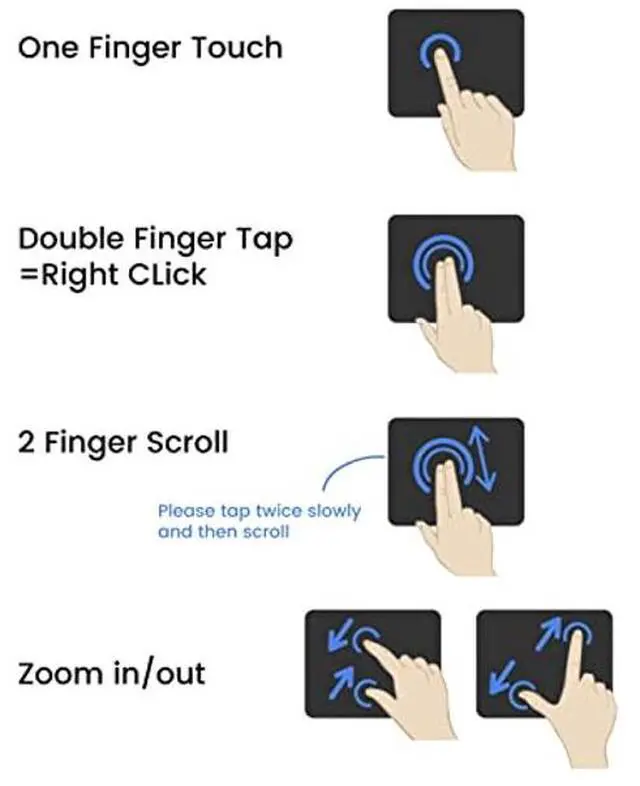 One Finger Touch

Double Finger Tap
=Right CLick

2 Finger Scroll

Please tap twice slowly and then scroll

Zoom in/out