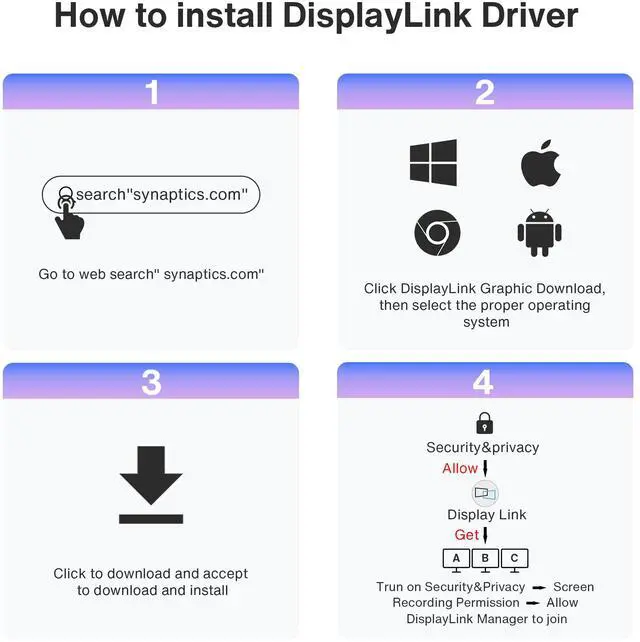 How to install DisplayLink Driver

1

search"synaptics.com"

Go to web search" synaptics.com"

2

Click DisplayLink Graphic Download, then select the proper operating system

3

Click to download and accept to download and install

4

Security&privacy

Allow

Display Link

Get

A B C

Trun on Security&Privacy → Screen Recording Permission → Allow DisplayLink Manager to join