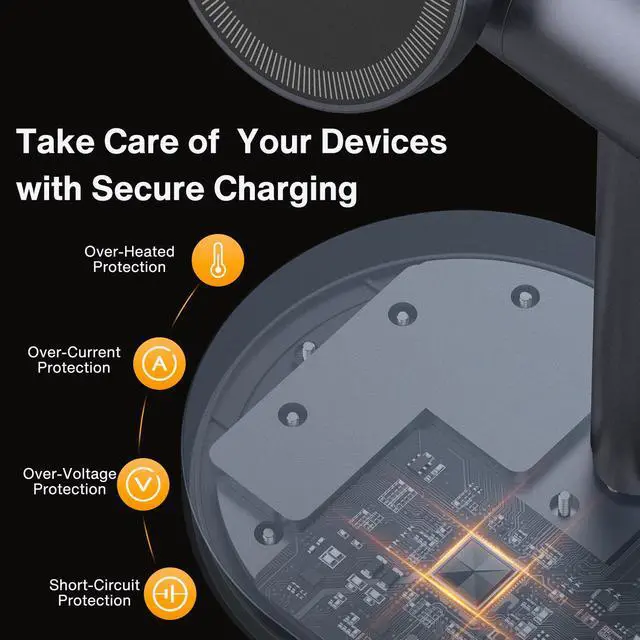 Take Care of  Your Devices with Secure Charging

Over-Heated Protection

Over-Current Protection

A

Over-Voltage Protection

V

Short-Circuit Protection