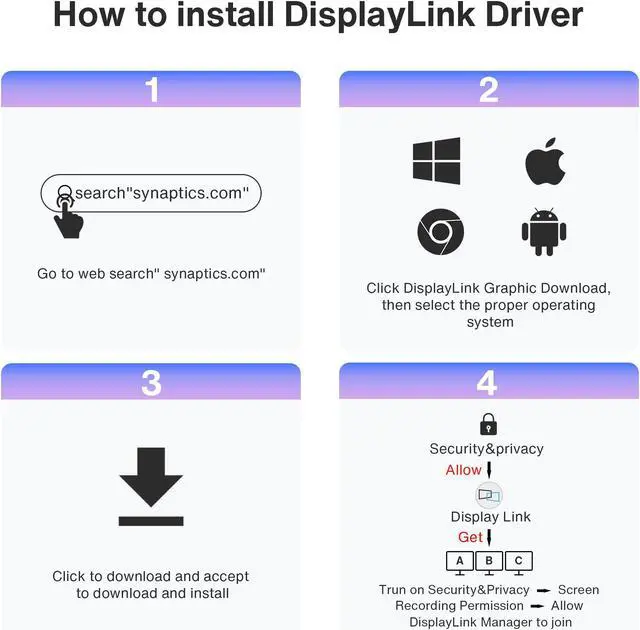 How to install DisplayLink Driver

1

search"synaptics.com"

Go to web search" synaptics.com"

2

Click DisplayLink Graphic Download, then select the proper operating system

3

Click to download and accept to download and install

4

Security&privacy

Allow

Display Link

Get

A B C

Trun on Security&Privacy → Screen Recording Permission → Allow DisplayLink Manager to join