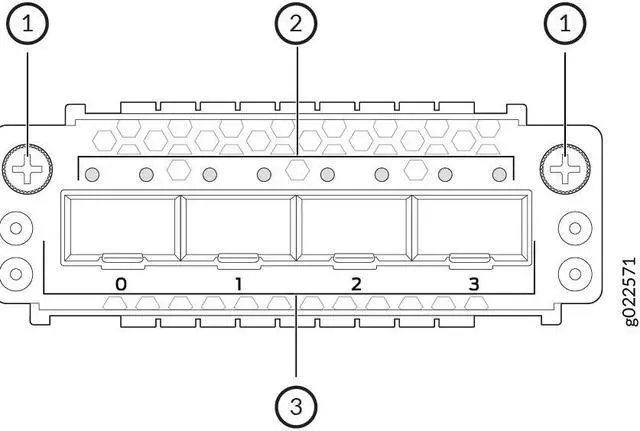 1
2
1
0
1
2
3
g022571
3