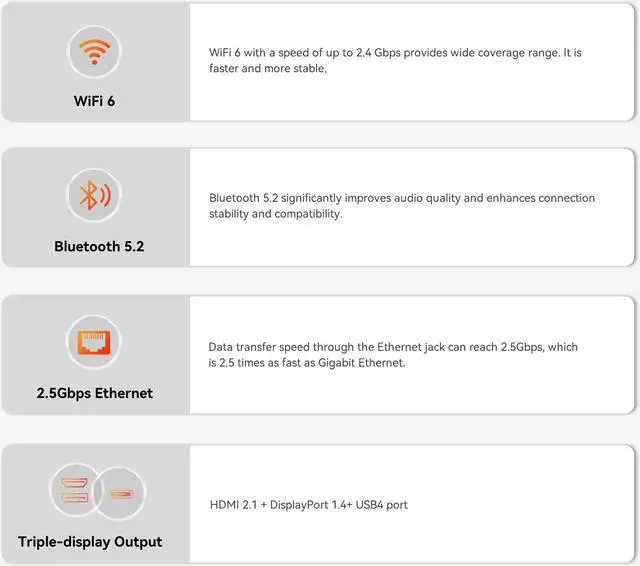 WiFi 6

WiFi 6 with a speed of up to 2.4 Gbps provides wide coverage range. It is faster and more stable,

Bluetooth 5.2

Bluetooth 5.2 significantly improves audio quality and enhances connection stability and compatibility.

2.5Gbps Ethernet

Data transfer speed through the Ethernet jack can reach 2.5Gbps, which is 2.5 times as fast as Gigabit Ethernet.

Triple-display Output

HDMI 2.1 + DisplayPort 1.4+ USB4 port