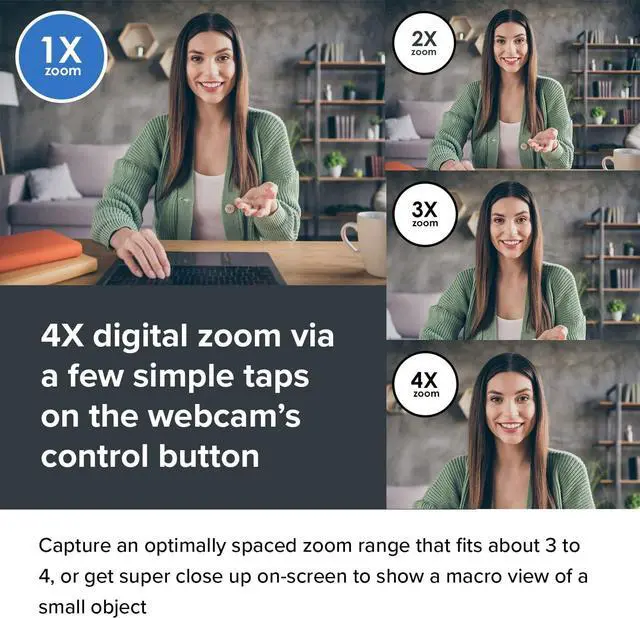 1X
zoom

2X
zoom

3X
zoom

4X
zoom

4X digital zoom via a few simple taps on the webcam's control button

Capture an optimally spaced zoom range that fits about 3 to 4, or get super close up on-screen to show a macro view of a small object