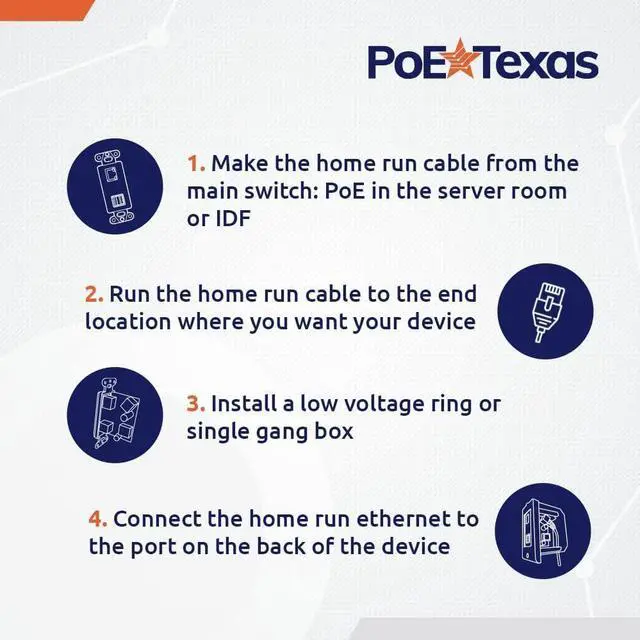 PoE Texas

1. Make the home run cable from the main switch: PoE in the server room or IDF

2. Run the home run cable to the end location where you want your device

3. Install a low voltage ring or single gang box

4. Connect the home run ethernet to the port on the back of the device