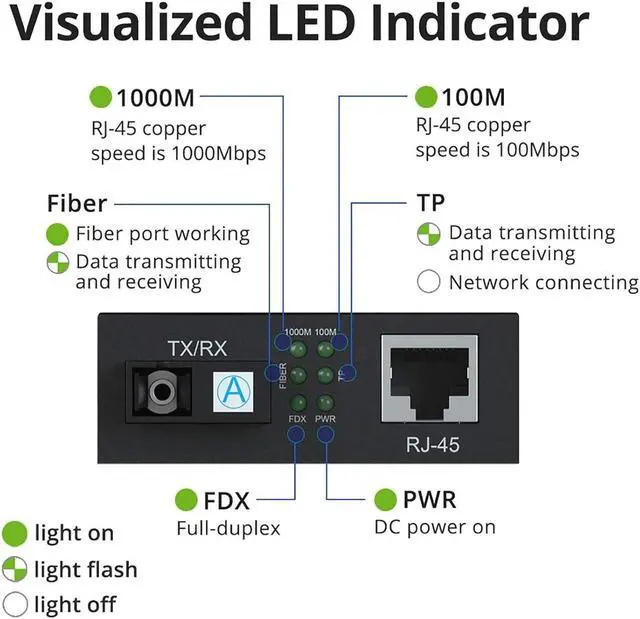 Visualized LED Indicator

1000M
RJ-45 copper speed is 1000Mbps

100M
RJ-45 copper speed is 100Mbps

Fiber
Fiber port working
Data transmitting and receiving

TP
Data transmitting and receiving
Network connecting

TX/RX
A
1000M 100M
FIBER
TP
FDX PWR
RJ-45

FDX
Full-duplex

PWR
DC power on

light on
light flash
light off