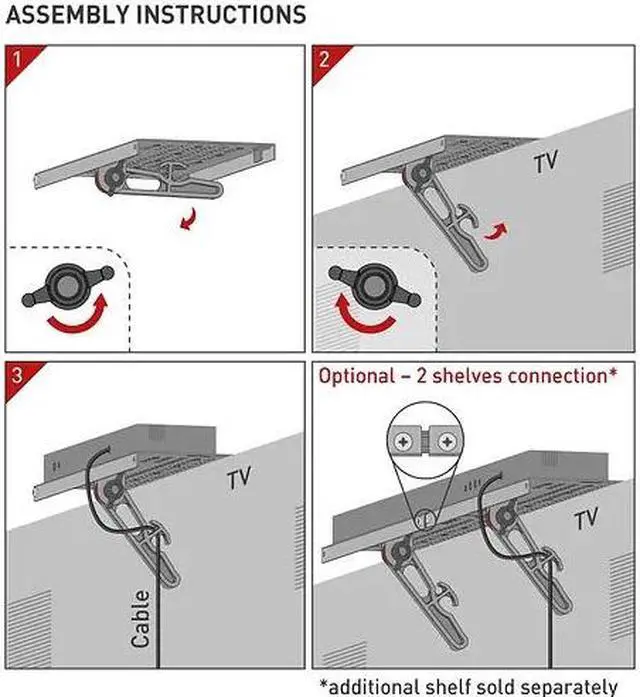 ASSEMBLY INSTRUCTIONS

1

2

TV

3

TV

Cable

Optional – 2 shelves connection*

TV

*additional shelf sold separately