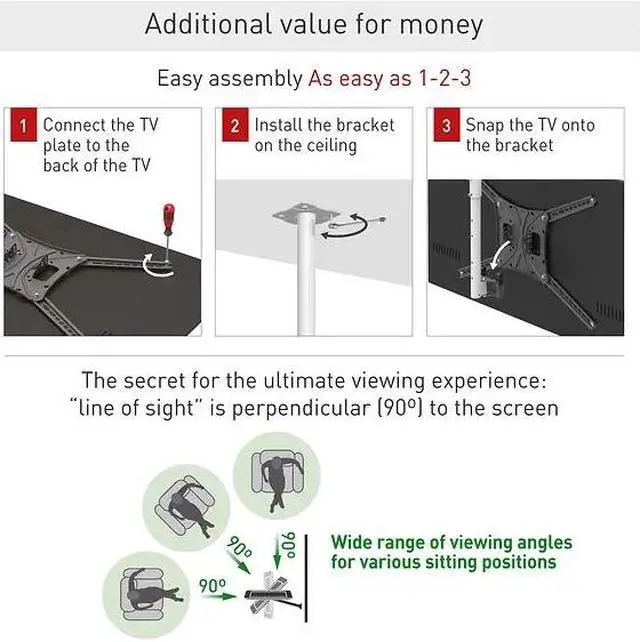 Additional value for money

Easy assembly As easy as 1-2-3

1 Connect the TV plate to the back of the TV

2 Install the bracket on the ceiling

3 Snap the TV onto the bracket

The secret for the ultimate viewing experience: "line of sight" is perpendicular (90º) to the screen

90º

90º

90º

Wide range of viewing angles for various sitting positions