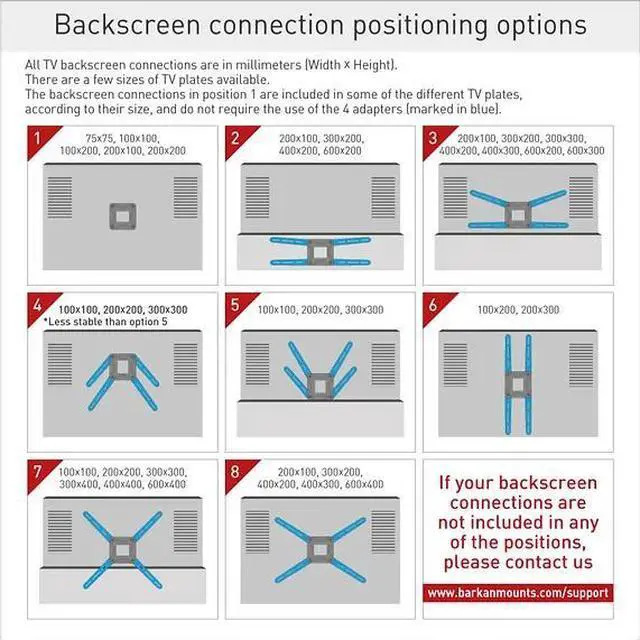 Backscreen connection positioning options

All TV backscreen connections are in millimeters (Width × Height).
There are a few sizes of TV plates available.
The backscreen connections in position 1 are included in some of the different TV plates, according to their size, and do not require the use of the 4 adapters (marked in blue).

1
75x75, 100x100, 100x200, 200x100, 200x200

2
200x100, 300x200, 400x200, 600x200

3
200x100, 300x200, 300x300, 400x200, 400x300, 600x200, 600x300

4
100x100, 200x200, 300x300
*Less stable than option 5

5
100x100, 200x200, 300x300

6
100x200, 200x300

7
100x100, 200x200, 300x300, 300x400, 400x400, 600x400

8
200x100, 300x200, 400x200, 400x300, 600x400

If your backscreen connections are not included in any of the positions, please contact us

www.barkanmounts.com/support