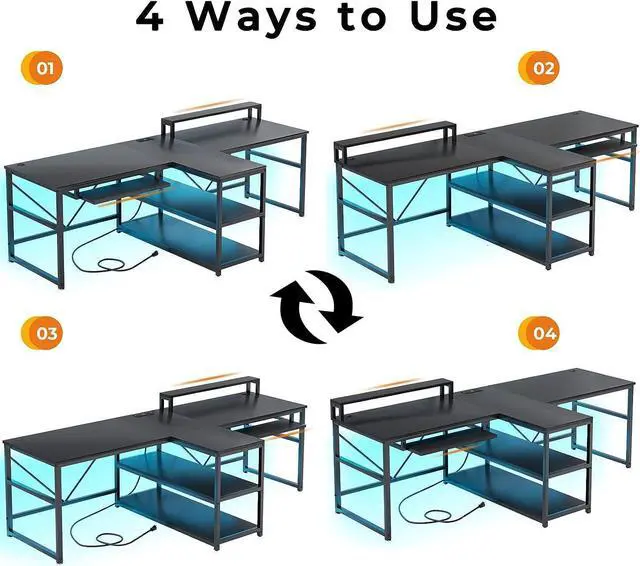 4 Ways to Use

01

02

03

04