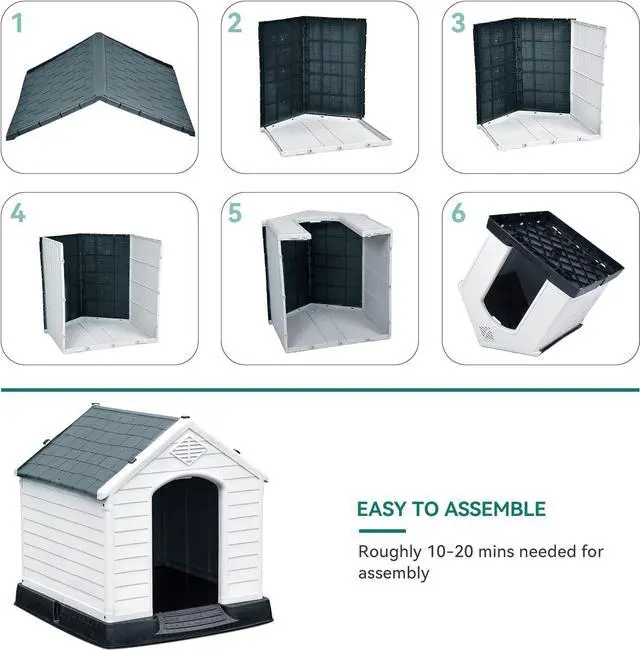 1

2

3

4

5

6

EASY TO ASSEMBLE

Roughly 10-20 mins needed for assembly