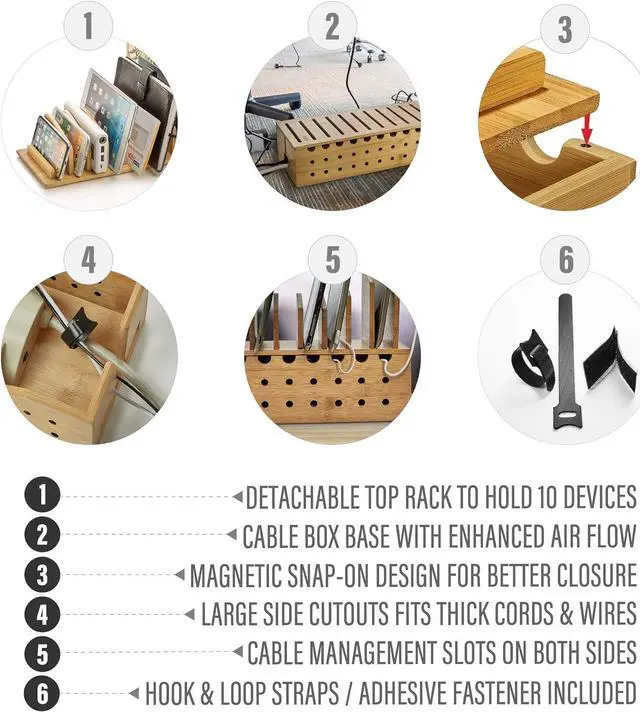 1

2

3

4

5

6

1 DETACHABLE TOP RACK TO HOLD 10 DEVICES

2 CABLE BOX BASE WITH ENHANCED AIR FLOW

3 MAGNETIC SNAP-ON DESIGN FOR BETTER CLOSURE

4 LARGE SIDE CUTOUTS FITS THICK CORDS & WIRES

5 CABLE MANAGEMENT SLOTS ON BOTH SIDES

6 HOOK & LOOP STRAPS / ADHESIVE FASTENER INCLUDED