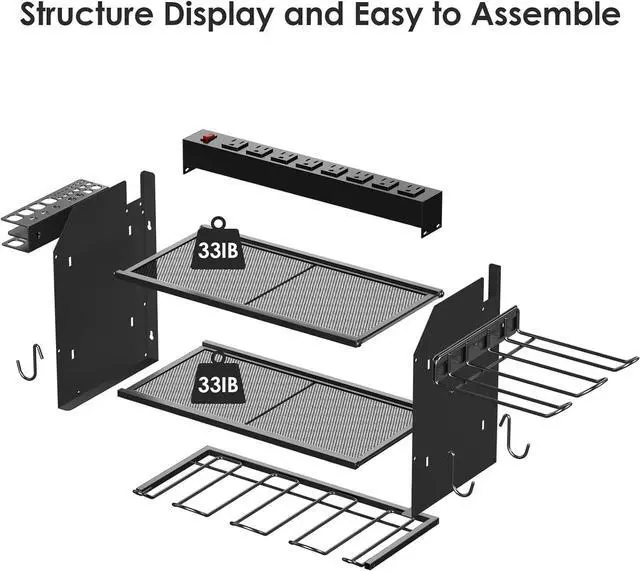 Structure Display and Easy to Assemble

33IB

33IB