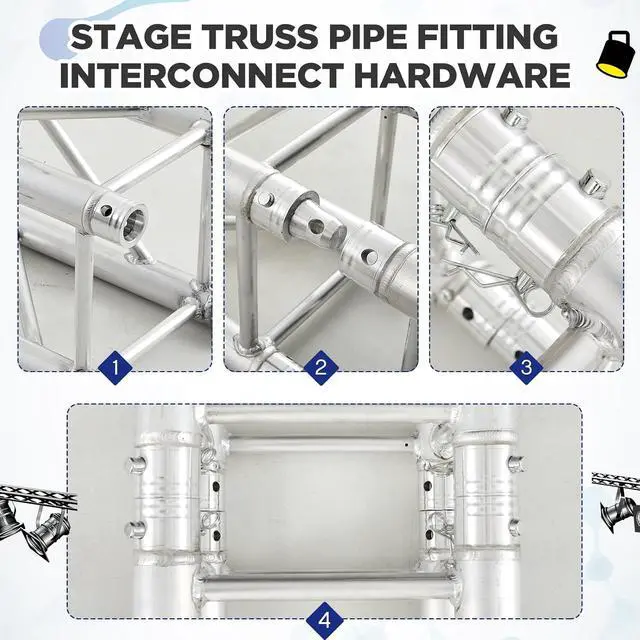 STAGE TRUSS PIPE FITTING INTERCONNECT HARDWARE

1

2

3

4