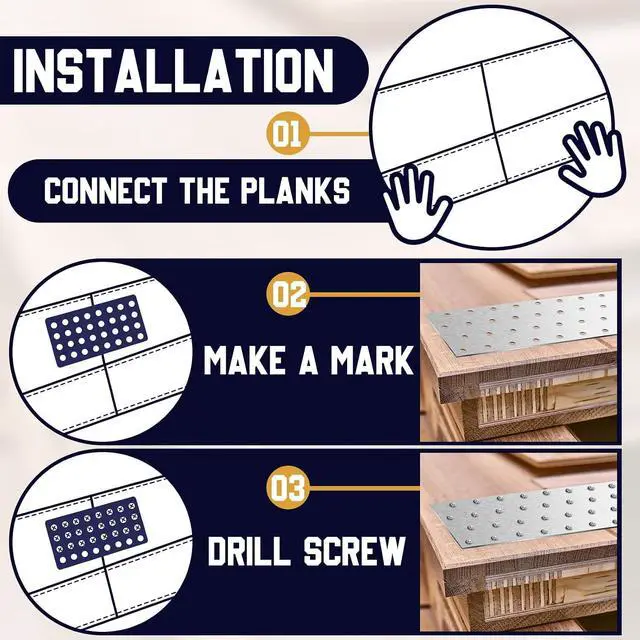 INSTALLATION

01

CONNECT THE PLANKS

02

MAKE A MARK

03

DRILL SCREW