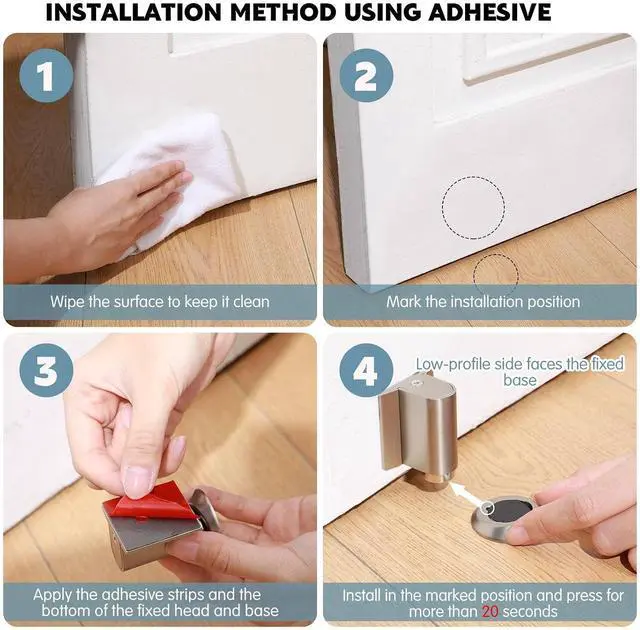 INSTALLATION METHOD USING ADHESIVE

1

Wipe the surface to keep it clean

2

Mark the installation position

3

Apply the adhesive strips and the bottom of the fixed head and base

4

Low-profile side faces the fixed base

Install in the marked position and press for more than 20 seconds