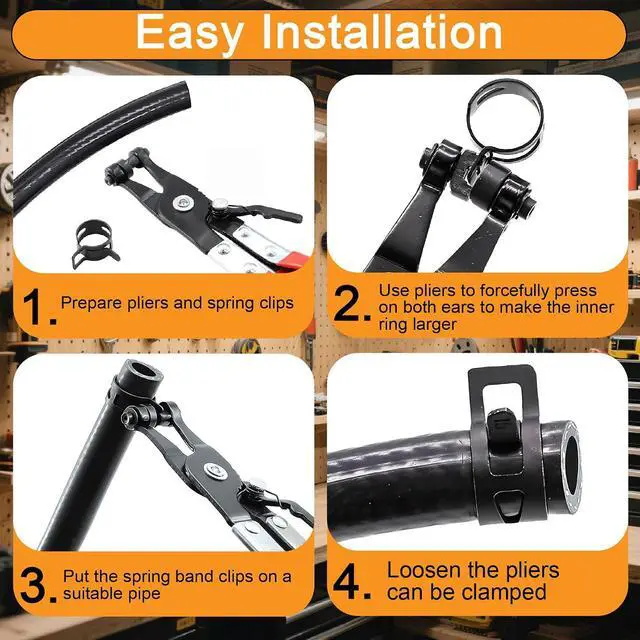 Easy Installation

1. Prepare pliers and spring clips

2. Use pliers to forcefully press on both ears to make the inner ring larger

3. Put the spring band clips on a suitable pipe

4. Loosen the pliers can be clamped